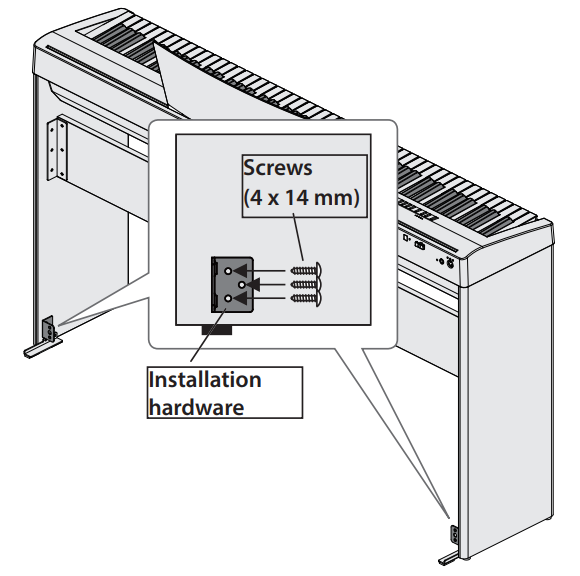 Screws
(4 x 14 mm)

Installation
hardware