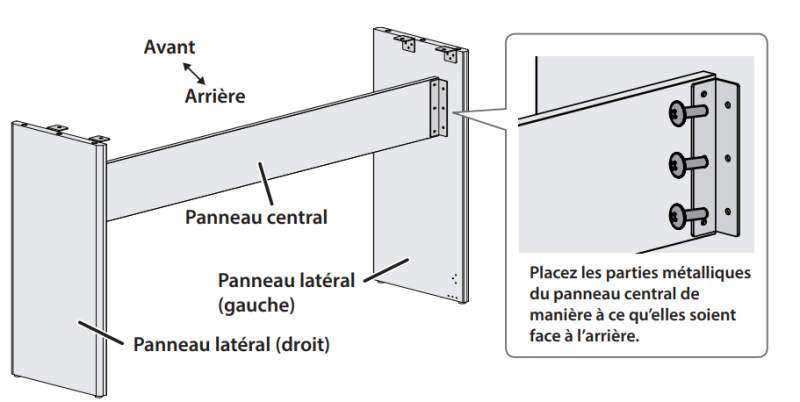 Avant
Arrière

Panneau central

Panneau latéral (gauche)

Panneau latéral (droit)

Placez les parties métalliques du panneau central de manière à ce qu'elles soient face à l'arrière.